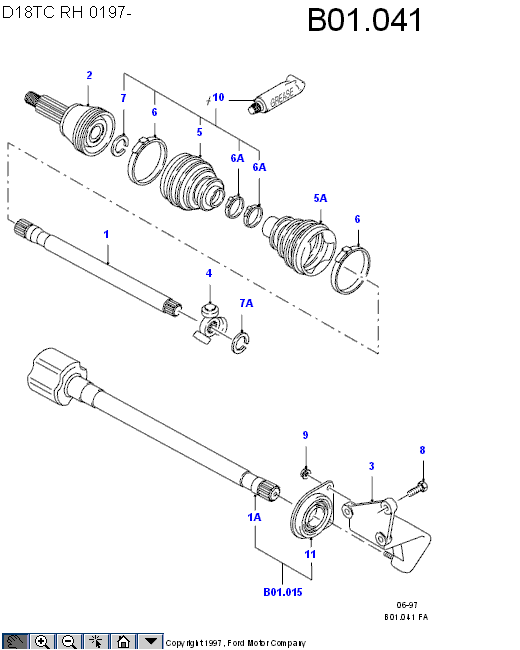 D18TC RH 0197-

B01.041

2
7
6
10
GREASE
5
6A
6A
5A
6
1
4
7A
9
8
3
1A
11
B01.015

06-97
B01.041 FA

Copyright 1997, Ford Motor Company