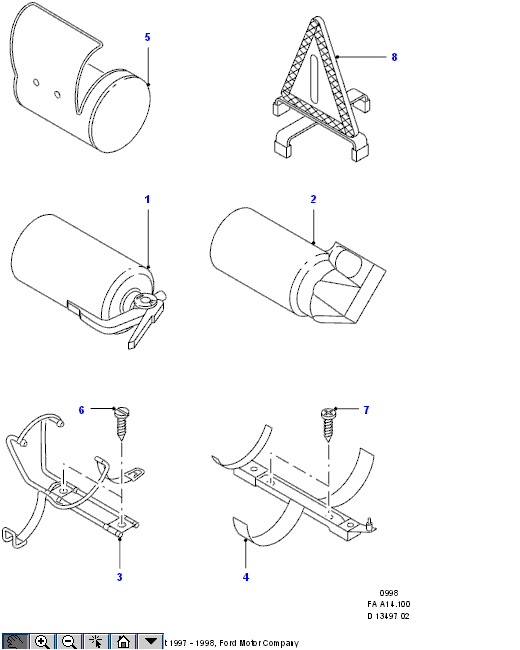 5

8

1

2

6

7

3

4

0998
FA A14.100
D 13497 02

t 1997 - 1998, Ford Motor Company