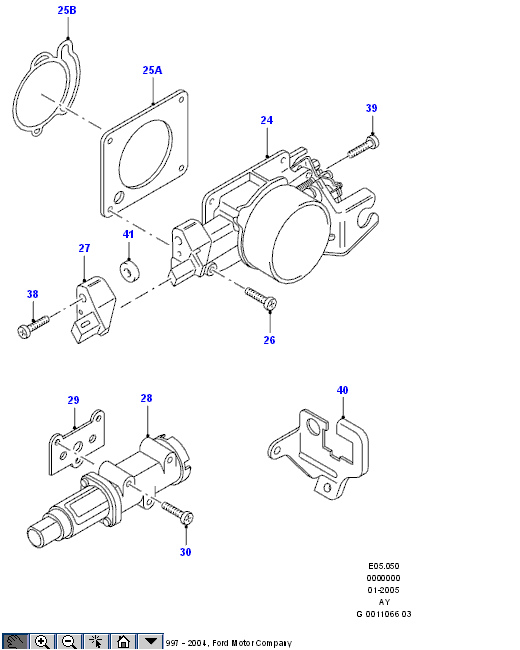 25B
25A
39
24
41
27
38
26
29
28
40
30
E05.050
0000000
01-2005
AY
G 0011066 03
997 - 2004, Ford Motor Company