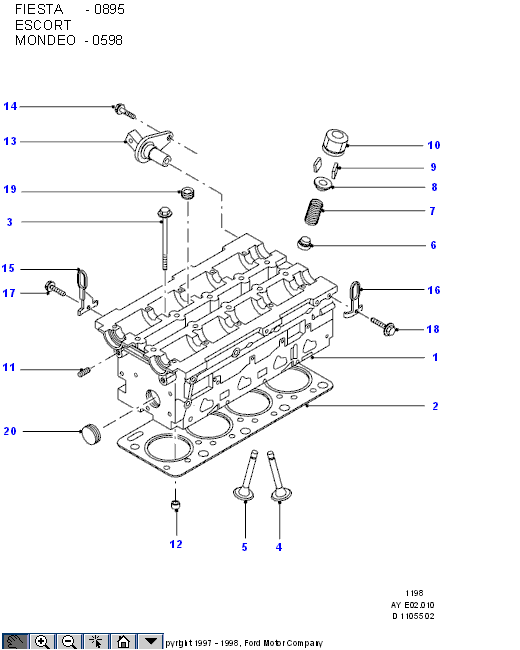 FIESTA - 0895
ESCORT
MONDEO - 0598

14
13
19
3
15
17
11
20
10
9
8
7
6
16
18
1
2
12
5
4

1198
AY E02.010
D 1105502

pyright 1997 - 1998, Ford Motor Company