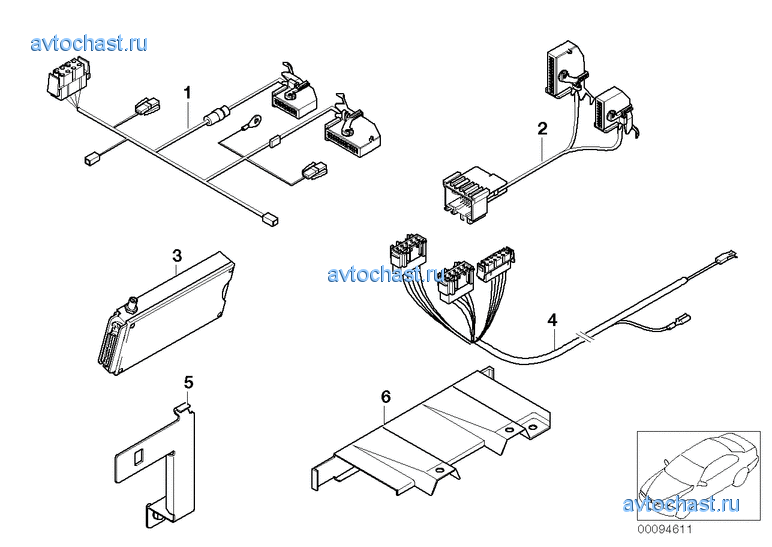 avtochast.ru

1

2

3

avtochast.ru

4

5

6

avtochast.ru

00094611