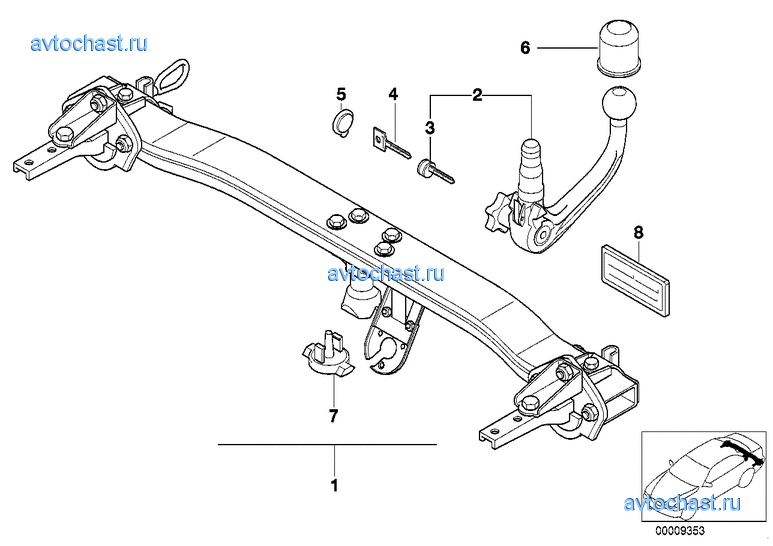 avtochast.ru

6

5

4

2

3

8

avtochast.ru

7

1

avtochast.ru

00009353