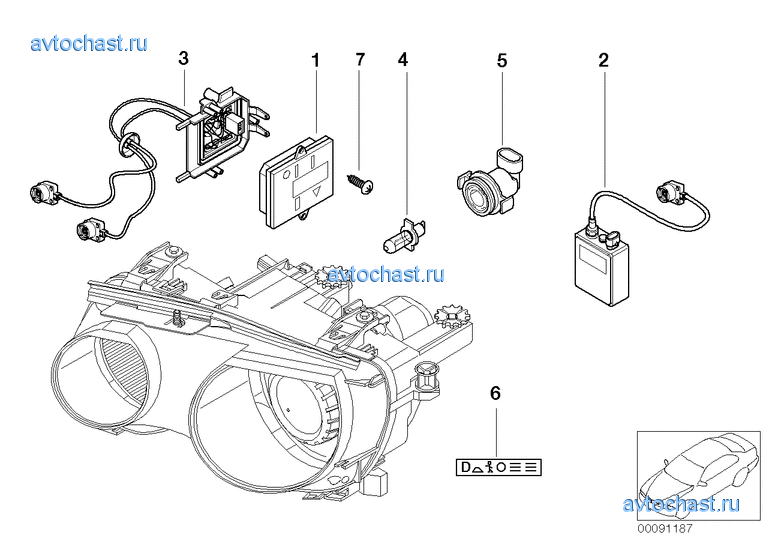 avtochast.ru

3

1

7

4

5

2

avtochast.ru

6

D

avtochast.ru

00091187