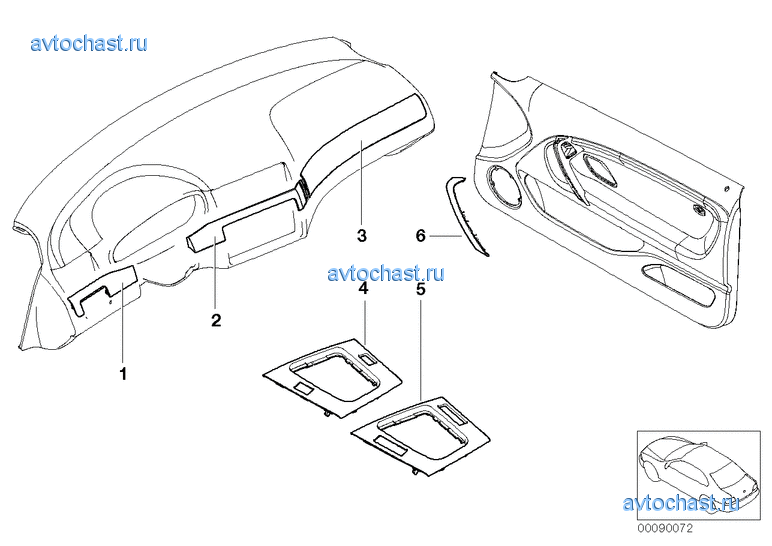 avtochast.ru

3

6

avtochast.ru

4

5

2

1

avtochast.ru

00090072