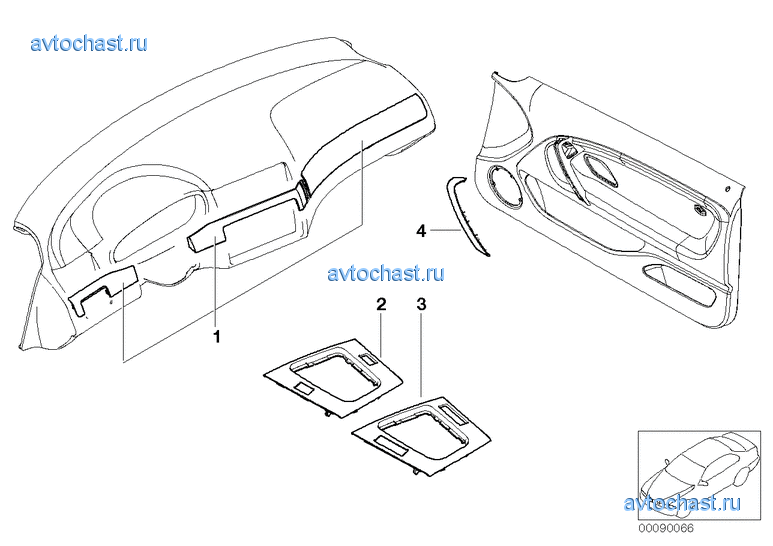 avtochast.ru

4

avtochast.ru

2

3

1

avtochast.ru

00090066