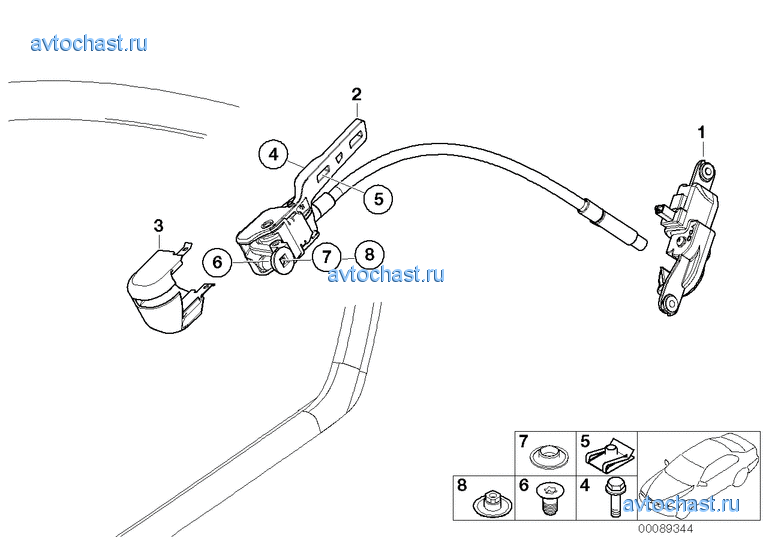 avtochast.ru

2
1
4
5
3
6
7
8
avtochast.ru

7
5
8
6
4
avtochast.ru
00089344