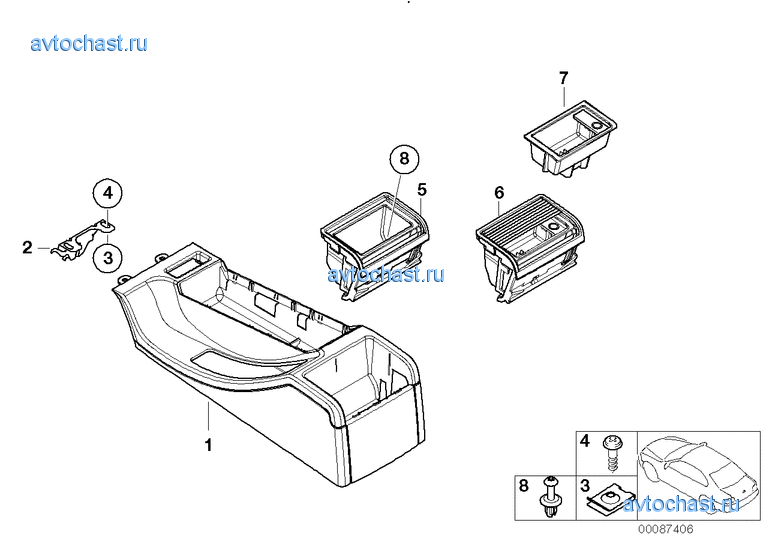 avtochast.ru

7

8

5

6

4

2

3

avtochast.ru

1

4

8

3

avtochast.ru

00087406