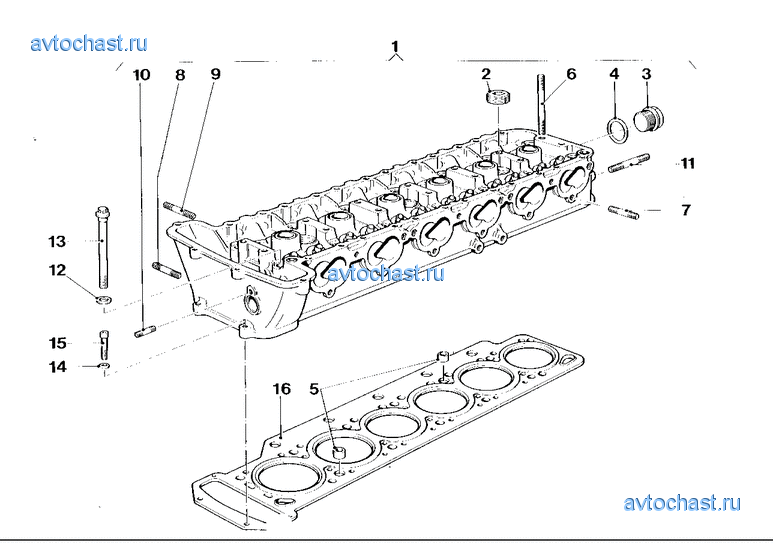 avtochast.ru

1

10 8 9

2 6 4 3

11

7

13

12

avtochast.ru

15

14

16 5

avtochast.ru