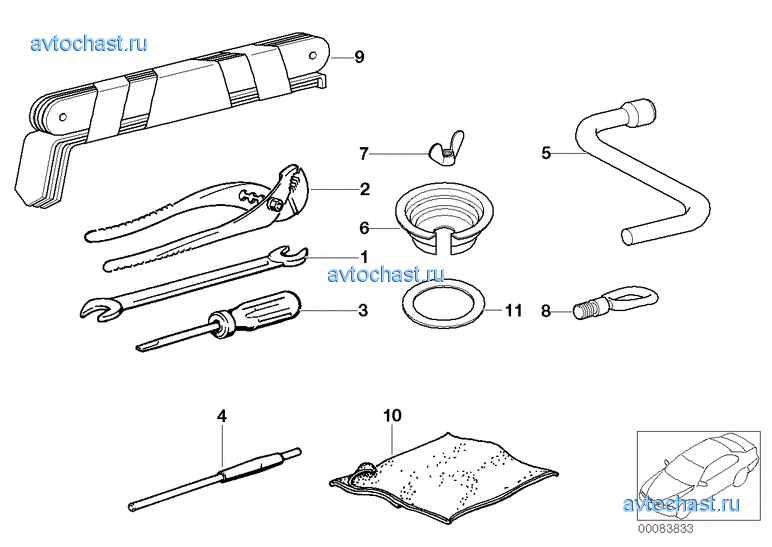 avtochast.ru

9

7

5

2

6

1

avtochast.ru

3

11

8

4

10

avtochast.ru

00083833