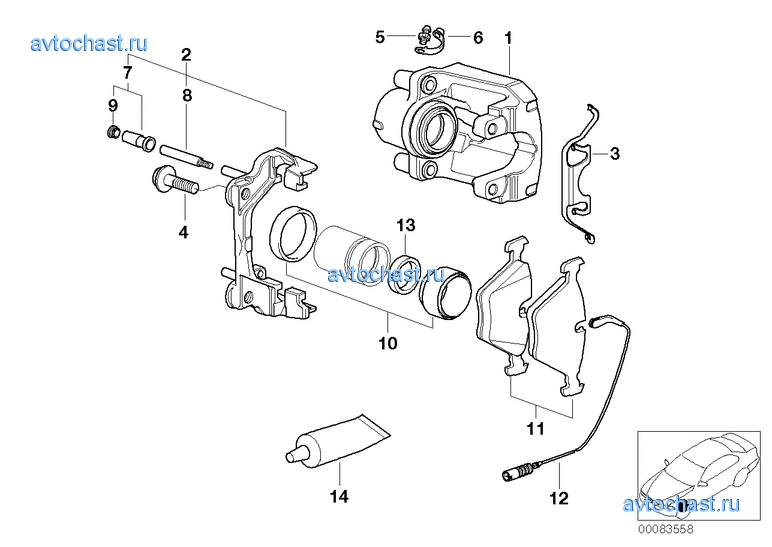 avtochast.ru

5
6
1
2
7
8
9
3
4
13
avtochast.ru
10
11
14
12
avtochast.ru
00083558