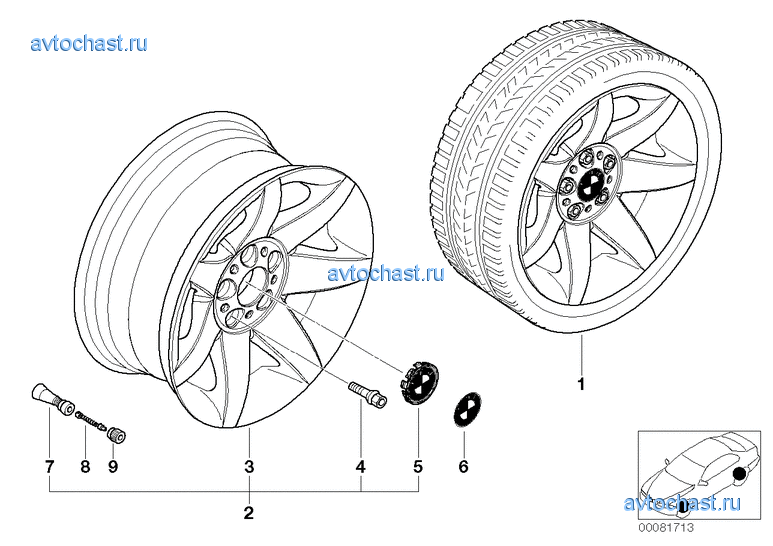 avtochast.ru

avtochast.ru

1

7 8 9 3 4 5 6

2

avtochast.ru

00081713