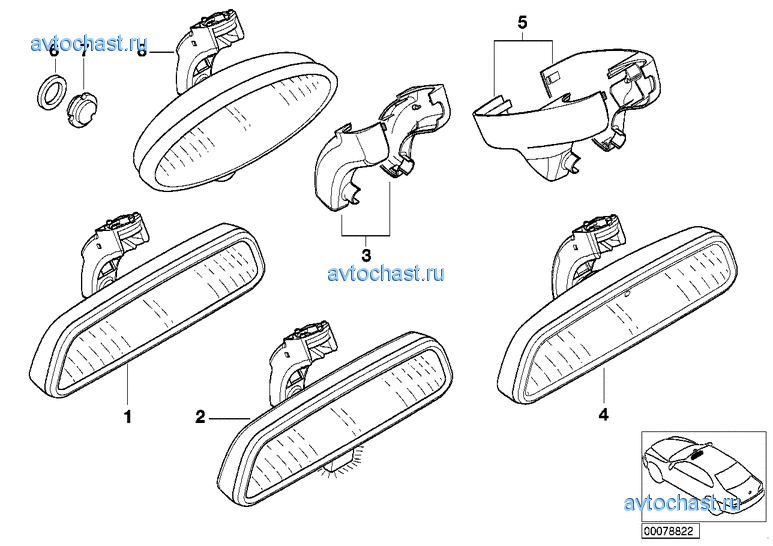 avtochast.ru
6
7
8
5
3
avtochast.ru
1
2
4
avtochast.ru
00078822