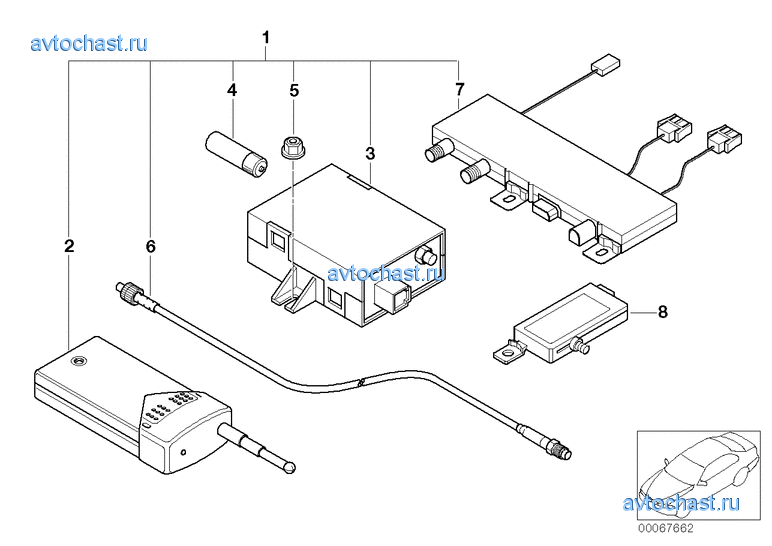 avtochast.ru

1

4

5

7

3

2

6

avtochast.ru

8

avtochast.ru

00067662