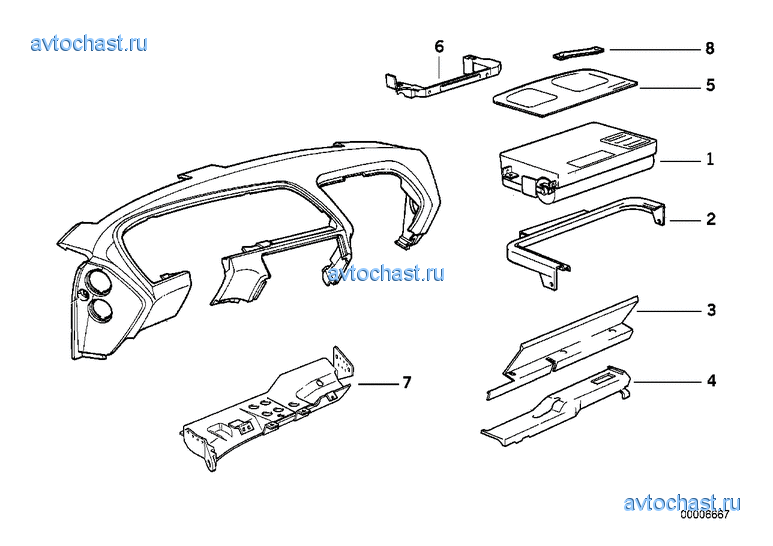 avtochast.ru

6

8

5

1

2

avtochast.ru

3

7

4

avtochast.ru

00006667