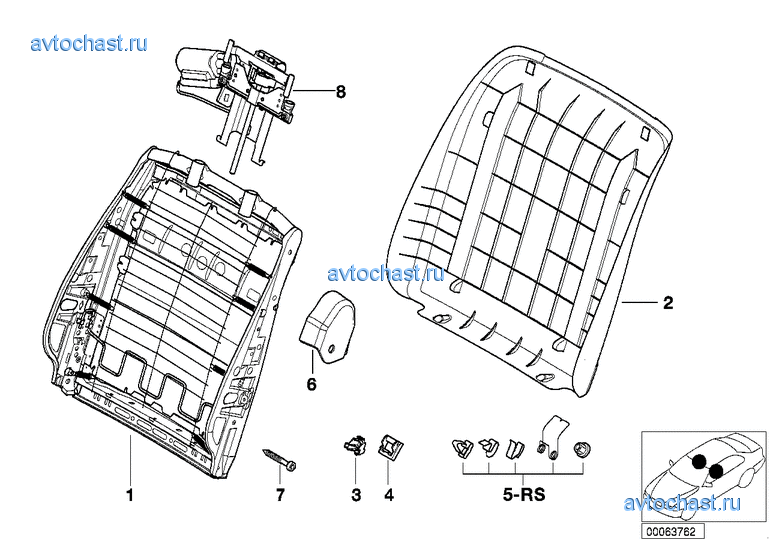 avtochast.ru

8

avtochast.ru

2

6

1

7

3

4

5-RS

avtochast.ru

00063762