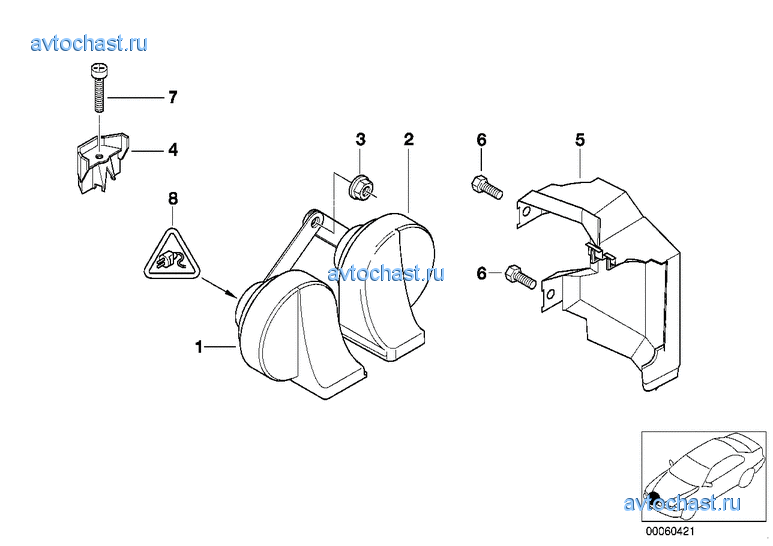 avtochast.ru

7

4

3

2

6

5

8

avtochast.ru

6

1

avtochast.ru

00060421