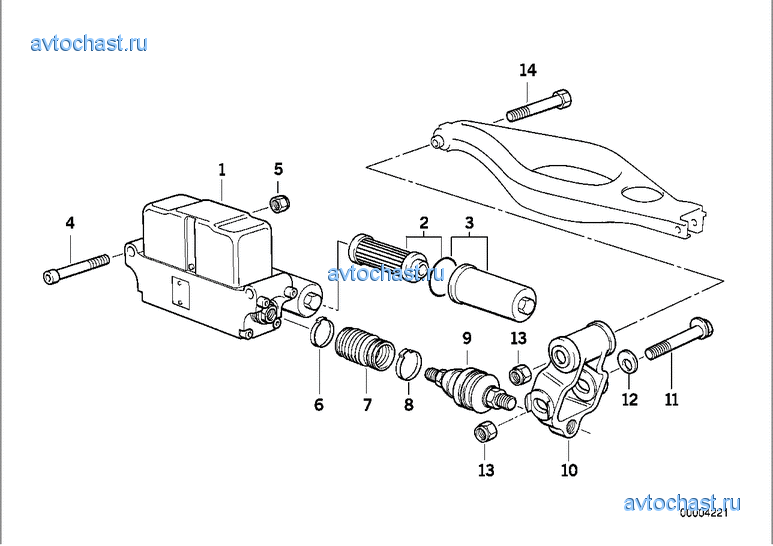 avtochast.ru

14

1

5

4

2

3

avtochast.ru

9

13

6

7

8

12

11

13

10

avtochast.ru

00004221