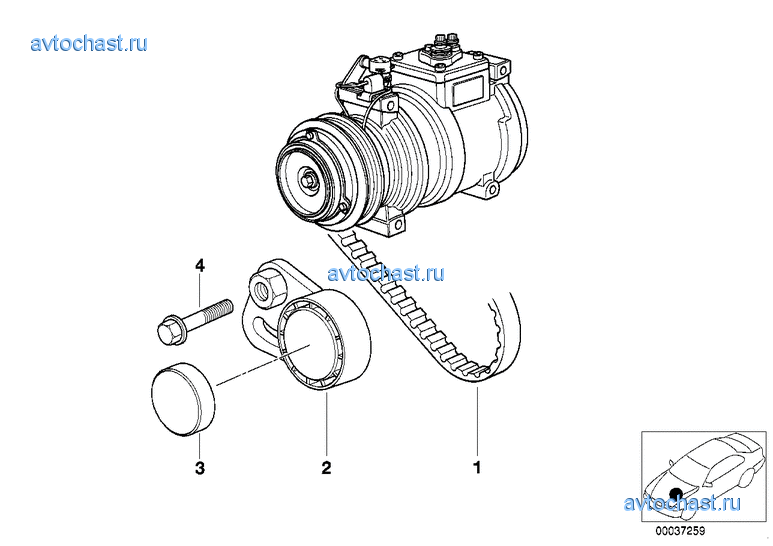 avtochast.ru

4

avtochast.ru

3

2

1

avtochast.ru

00037259