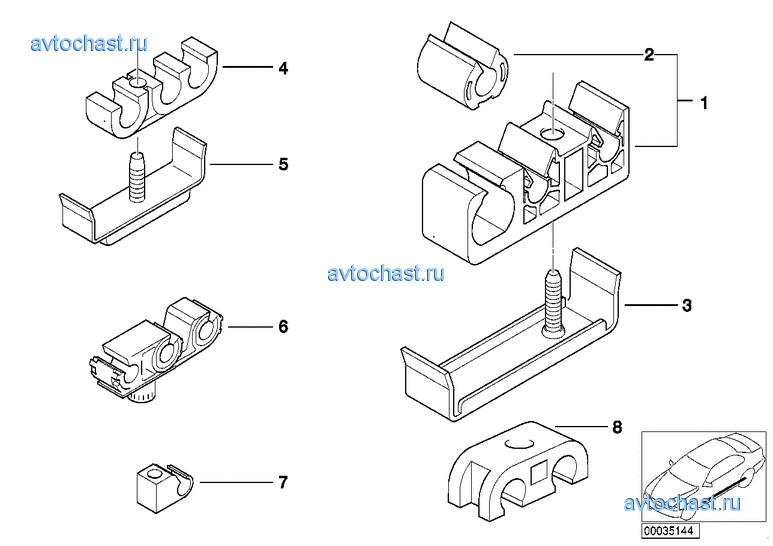 avtochast.ru

4

2

1

5

avtochast.ru

3

6

8

7

avtochast.ru

00035144