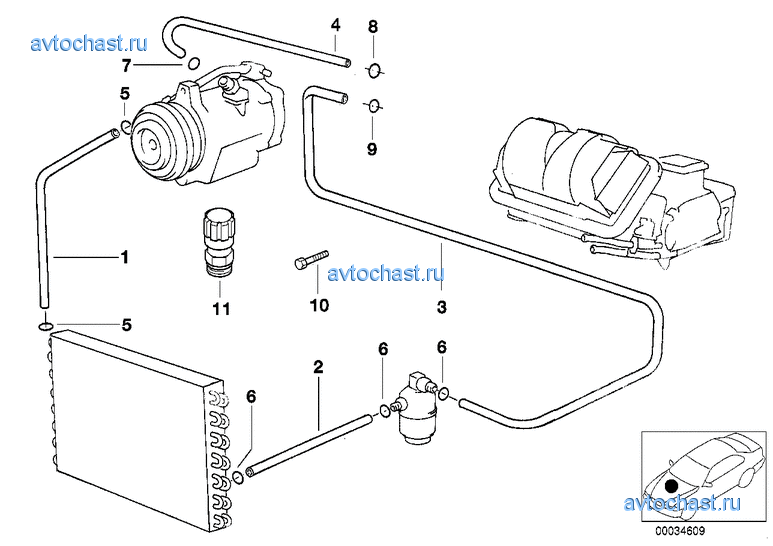 avtochast.ru
4
8
7
5
9
1
11
10
avtochast.ru
3
5
2
6
6
6
avtochast.ru
00034609