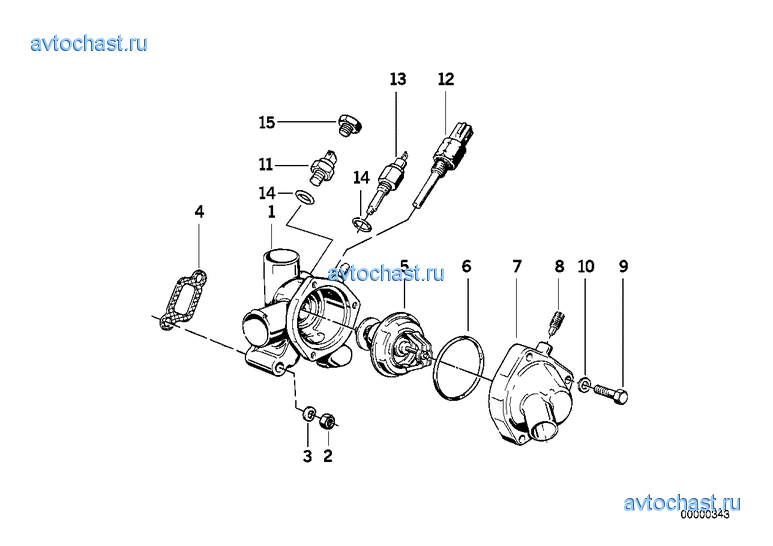 avtochast.ru

13
12
15
11
14
14
4
1
avtochast.ru
5
6
7
8
10
9
3
2

avtochast.ru
00000343