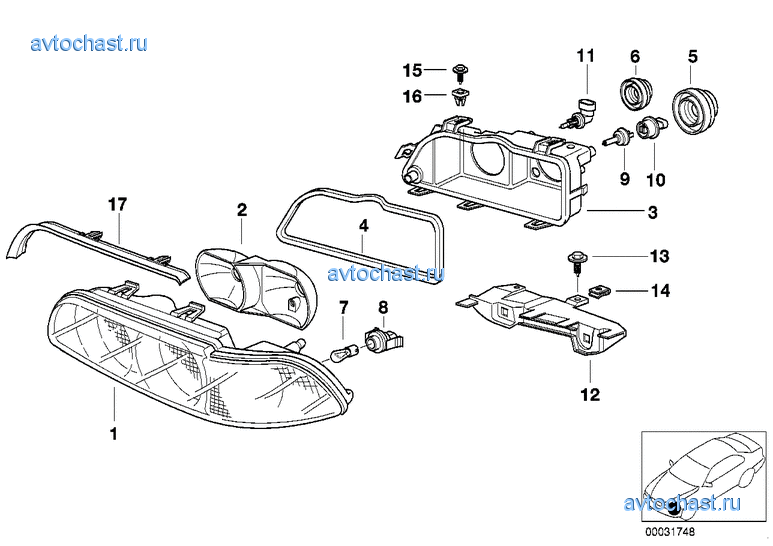 avtochast.ru

15
16
11
6
5
9
10
3
17
2
4
avtochast.ru
13
14
7
8
12
1
avtochast.ru
00031748