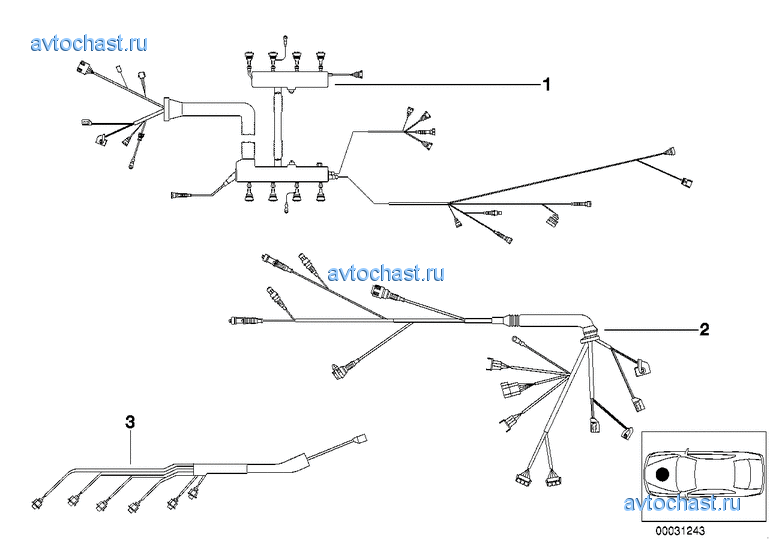 avtochast.ru

1

avtochast.ru

2

3

avtochast.ru

00031243