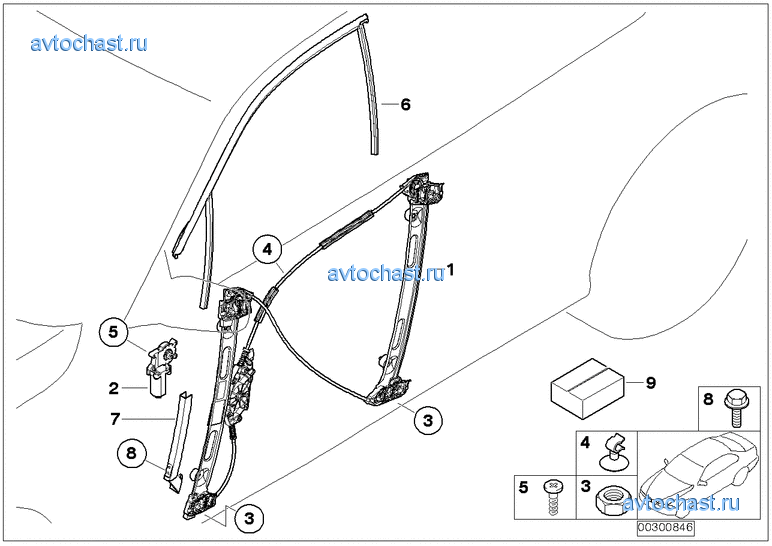 avtochast.ru

6

4

avtochast.ru

1

5

2

7

8

3

3

9

8

4

5

3

avtochast.ru

00300846