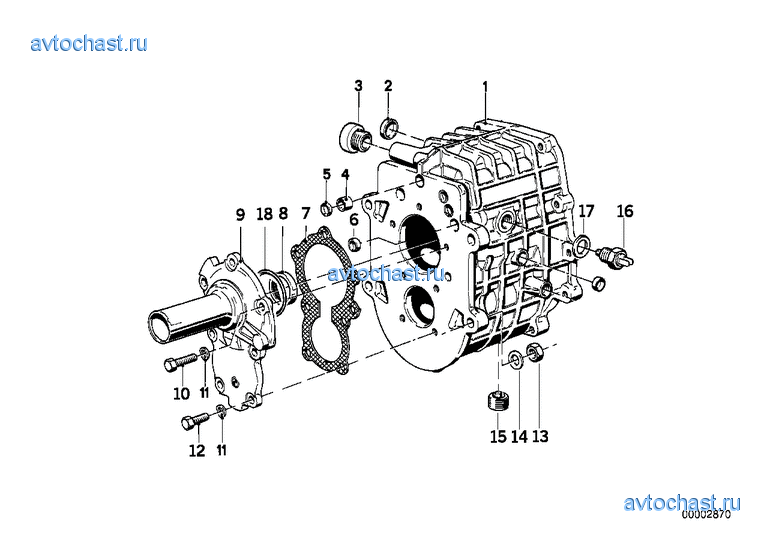 avtochast.ru

3
2
1
5
4
9
18
8
7
6
17
16
avtochast.ru
10
11
12
11
15
14
13

avtochast.ru
00002870