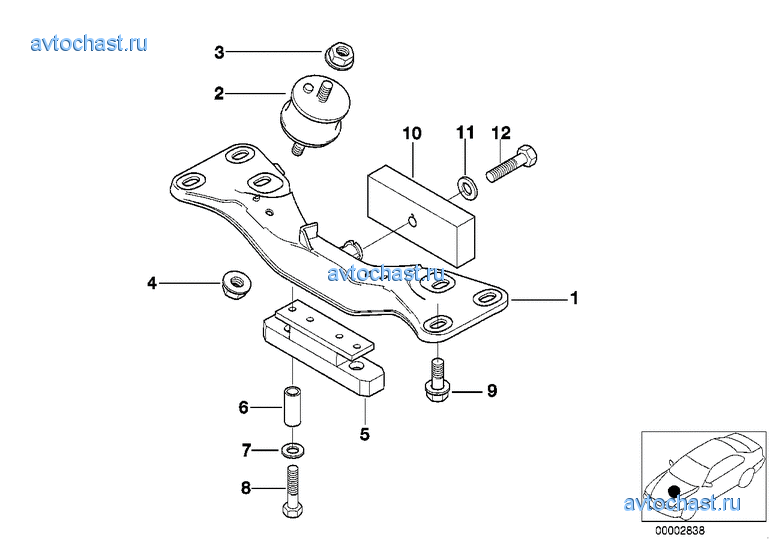 avtochast.ru

3
2
10
11
12
avtochast.ru
4
1
9
6
5
7
8

avtochast.ru
00002838