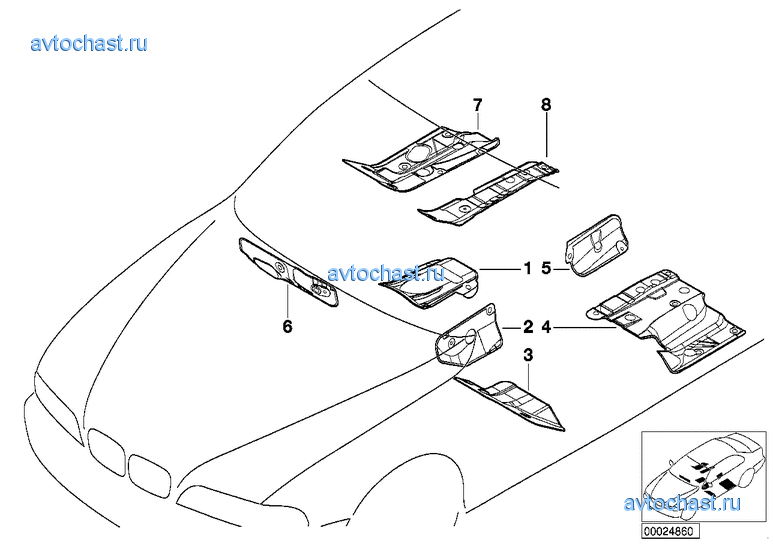 avtochast.ru

7
8
avtochast.ru
1
5
6
2
4
3

avtochast.ru
00024860