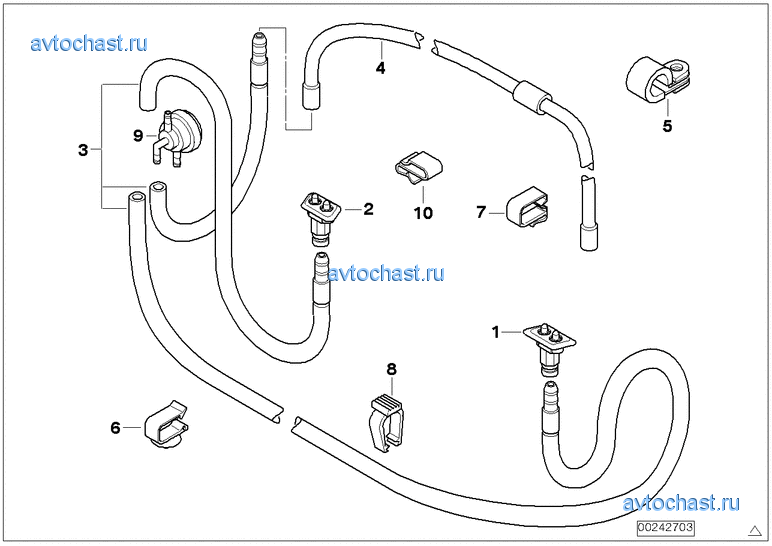 avtochast.ru

4

5

3

9

2

10

7

avtochast.ru

1

8

6

avtochast.ru

00242703