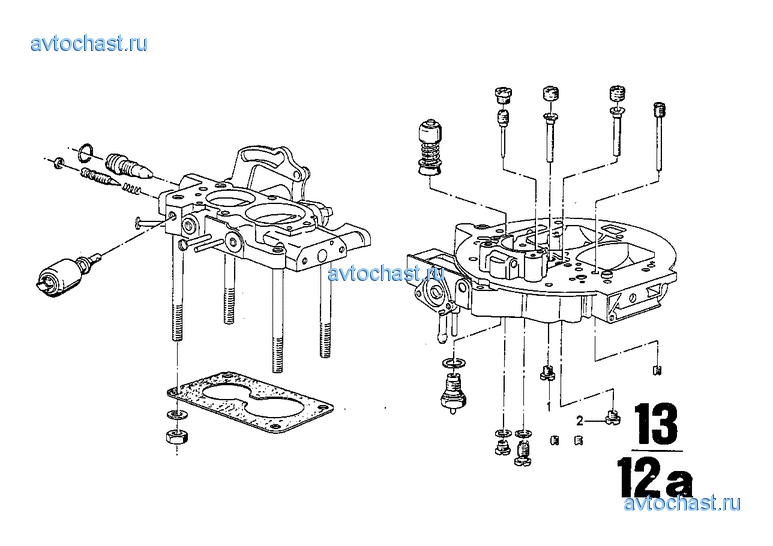 avtochast.ru

avtochast.ru

1

2

13

12a

avtochast.ru