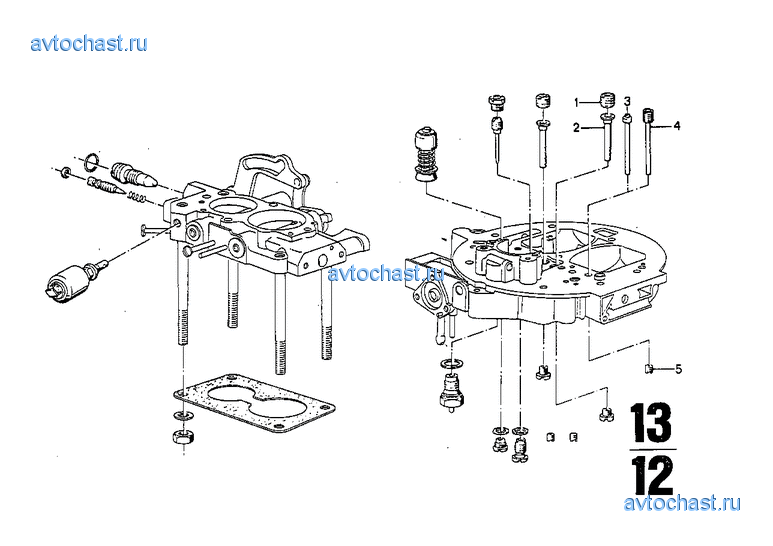 avtochast.ru

1
2
3
4

avtochast.ru

5

13
12

avtochast.ru