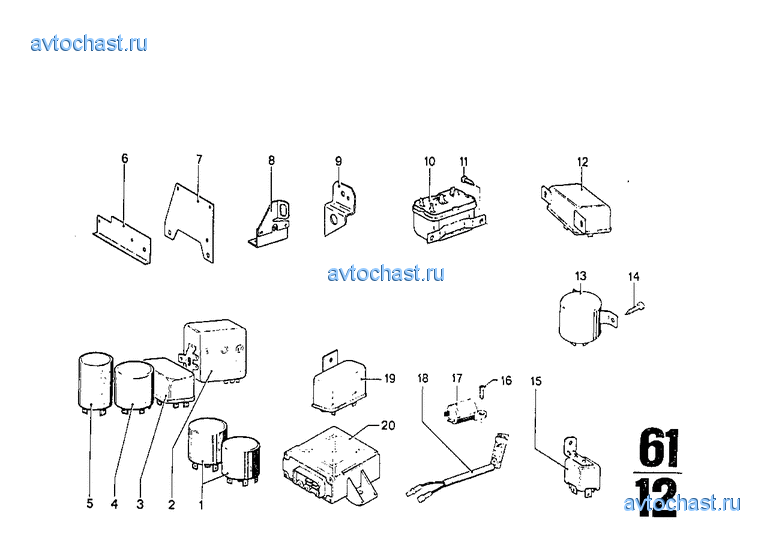 avtochast.ru

6
7
8
9
10
11
12

avtochast.ru

13
14

19
18
17
16
15
20

5
4
3
2
1

61
12

avtochast.ru