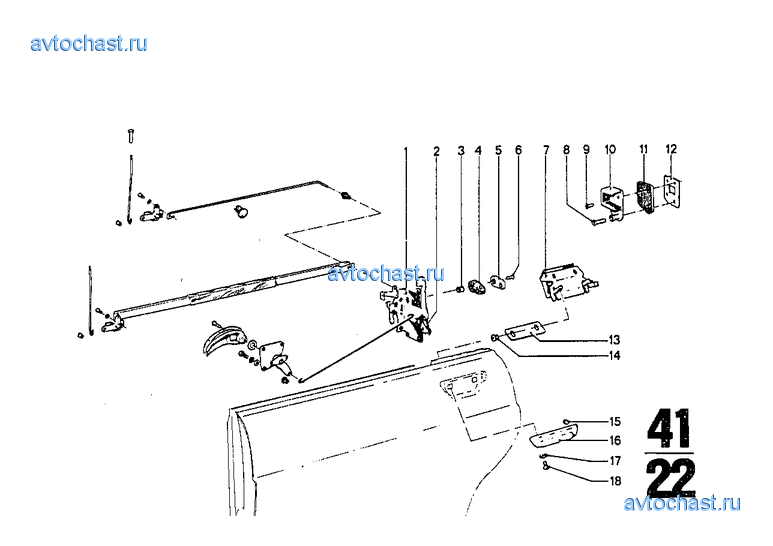 avtochast.ru

1 2 3 4 5 6 7 8 9 10 11 12

avtochast.ru

13
14
15
16
17
18

41
22

avtochast.ru