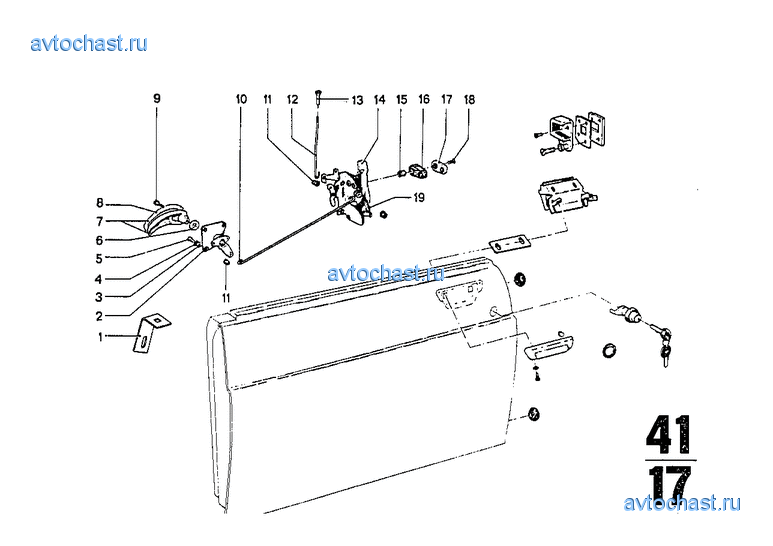 avtochast.ru

9
10
11
12
13
14
15
16
17
18
8
7
6
5
4
3
2
1
19
11

avtochast.ru

41
17

avtochast.ru