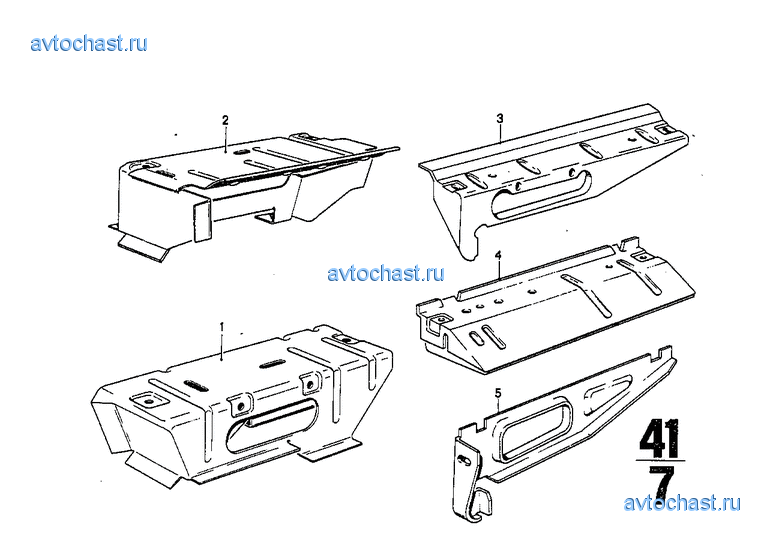 avtochast.ru

2

3

avtochast.ru

4

1

5

41
7

avtochast.ru