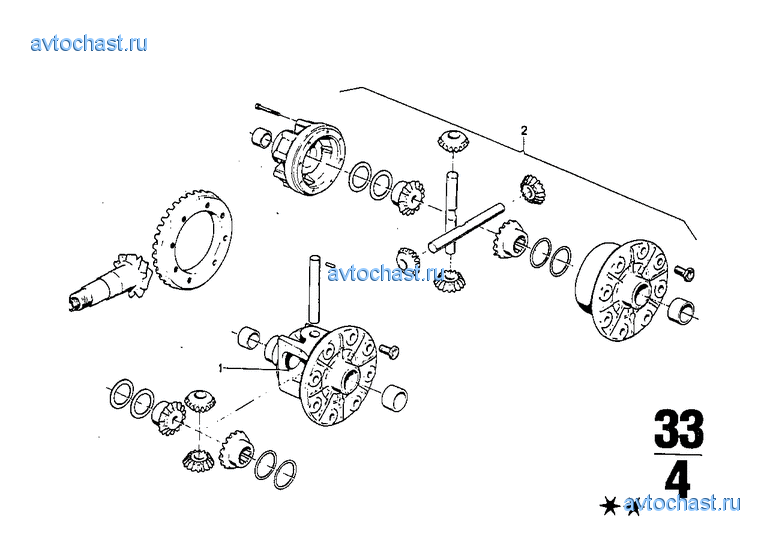 avtochast.ru

2

avtochast.ru

1

33
4

avtochast.ru