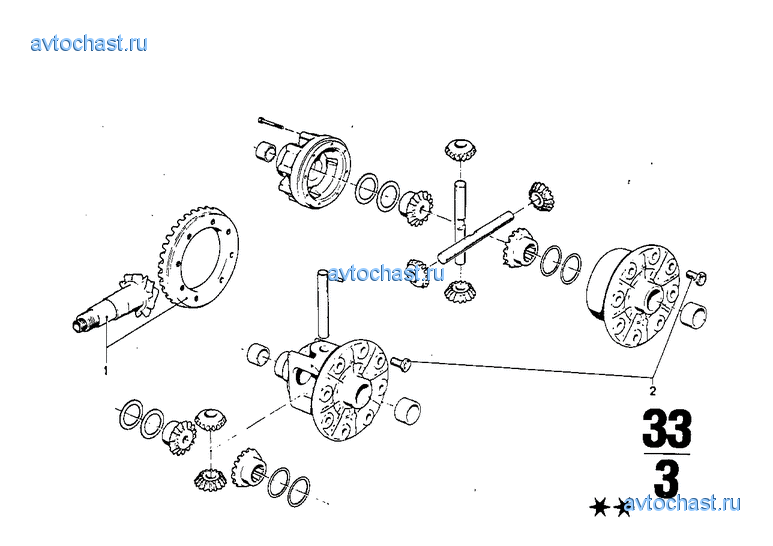 avtochast.ru

avtochast.ru

1

2

33
3

★★ avtochast.ru