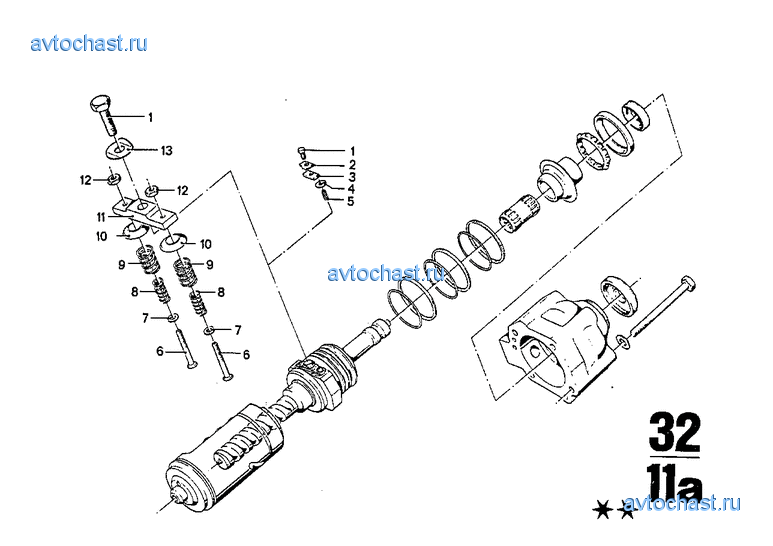 avtochast.ru

1
13
12
12
11
10
10
9
9
8
8
7
7
6
6

1
2
3
4
5

avtochast.ru

32
11a
★★

avtochast.ru