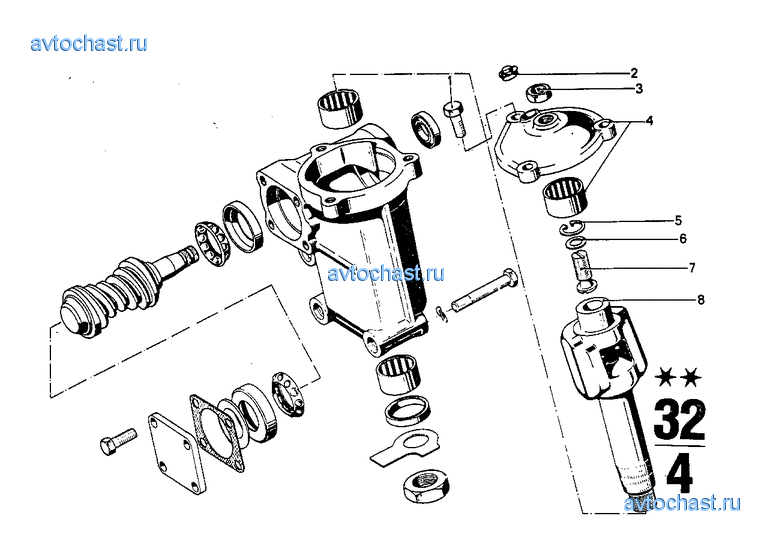 avtochast.ru

1
2
3
4
5
6
7
8

avtochast.ru

★★
32
4

avtochast.ru