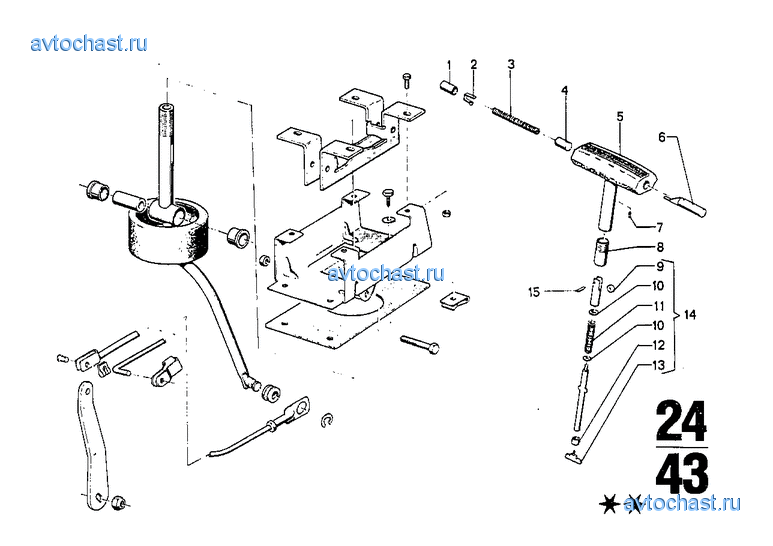 avtochast.ru

1 2 3 4 5 6 7 8 9 10 11 10 12 13 14 15

avtochast.ru

24
43

avtochast.ru