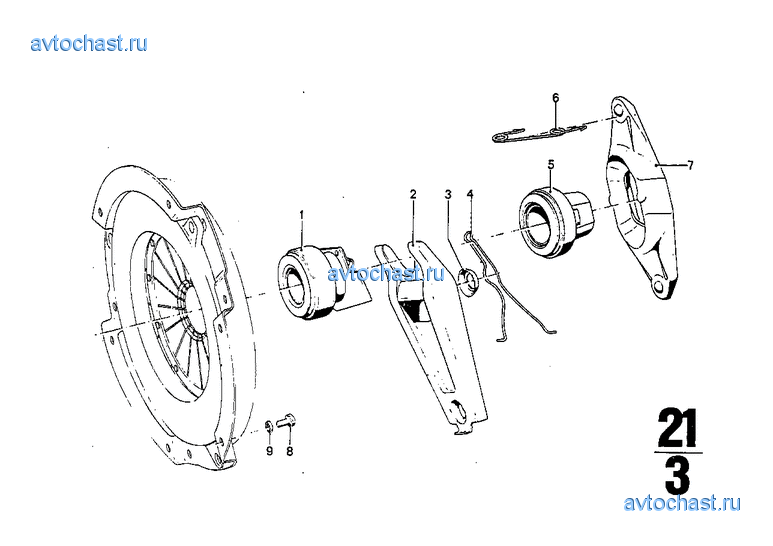 avtochast.ru

6

7

5

1

2

3

4

avtochast.ru

9

8

21
3

avtochast.ru