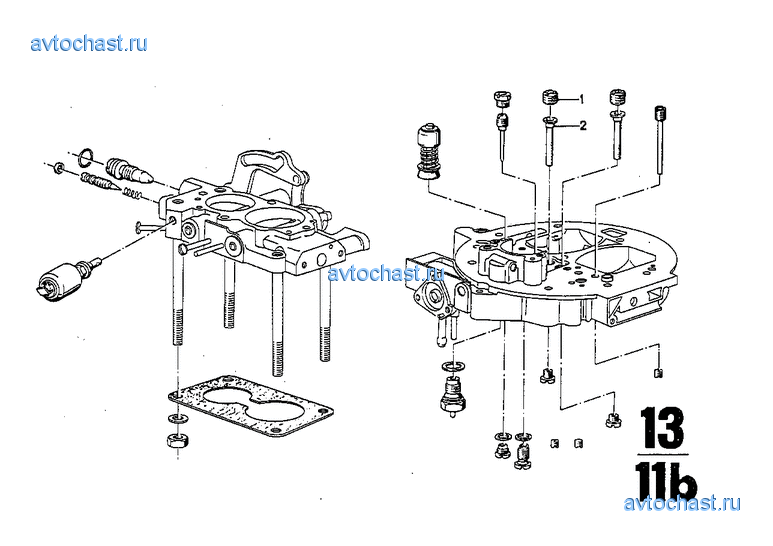 avtochast.ru

1

2

avtochast.ru

13

11b

avtochast.ru