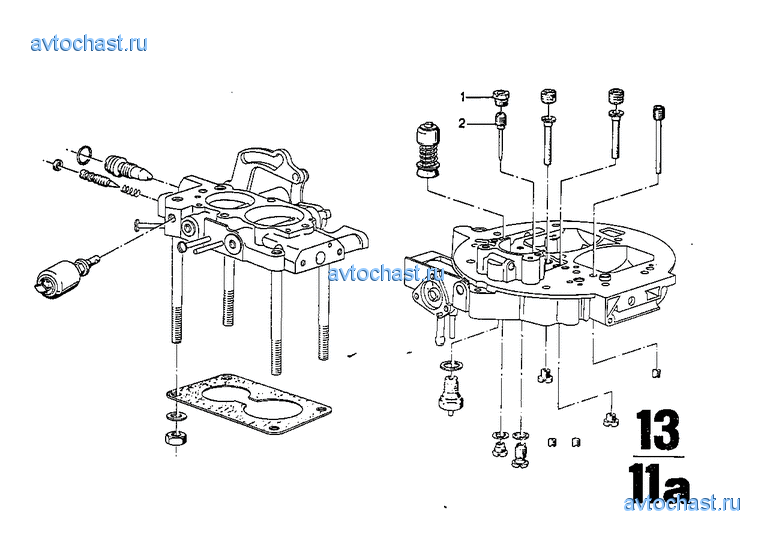 avtochast.ru

1
2

avtochast.ru

13
11a

avtochast.ru