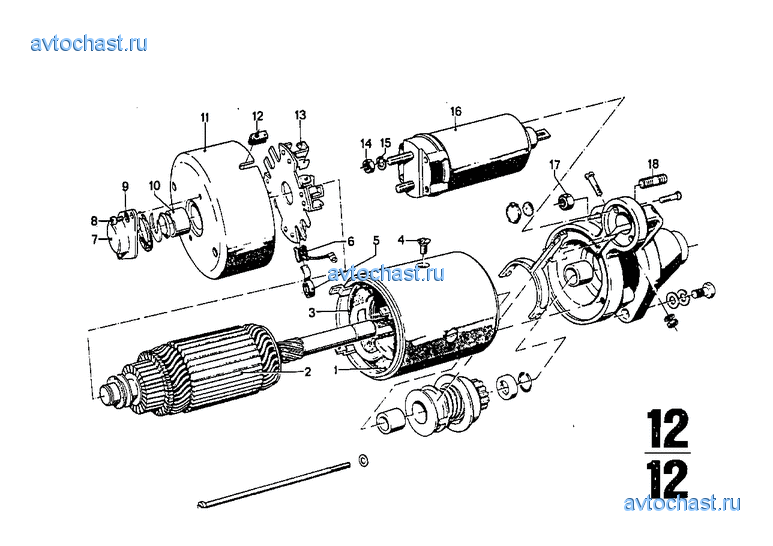 avtochast.ru

11
12
13
16
14
15
17
18
9
10
8
7
6
5
4
avtochast.ru
3
2
1

12
12

avtochast.ru