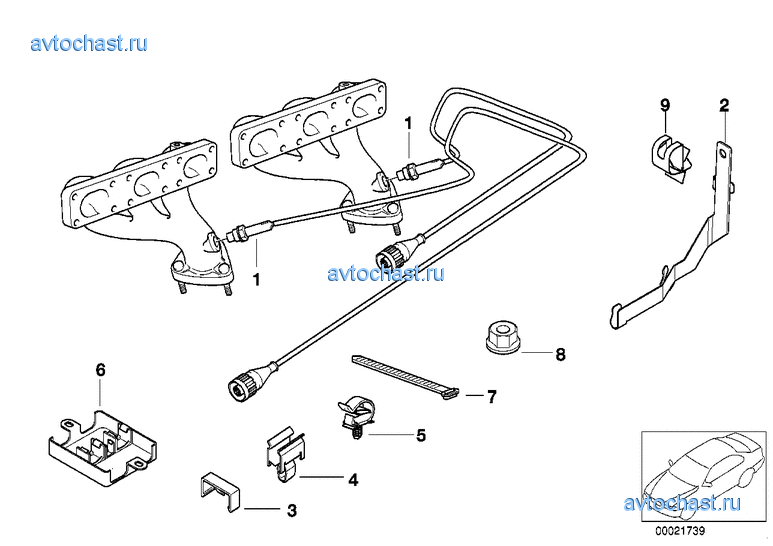 avtochast.ru

1
9
2
1
avtochast.ru
8
6
7
5
4
3
avtochast.ru
00021739