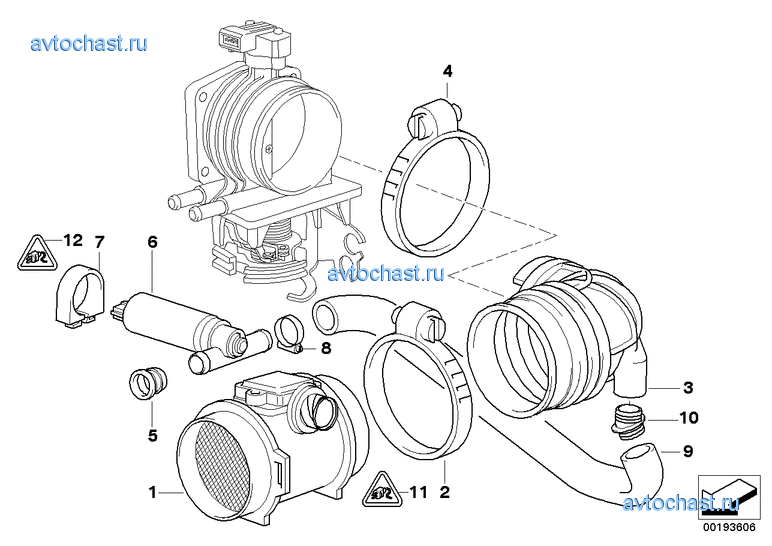 avtochast.ru

4

12 7

6

avtochast.ru

8

3

10

5

9

1

11 2

avtochast.ru

00193606