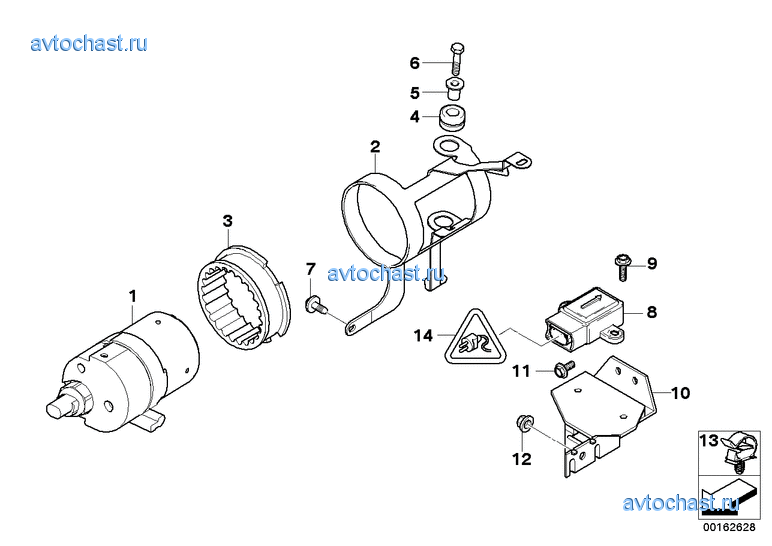 avtochast.ru

6
5
4
2
3
7
avtochast.ru
9
1
8
14
11
10
12
13
avtochast.ru
00162628